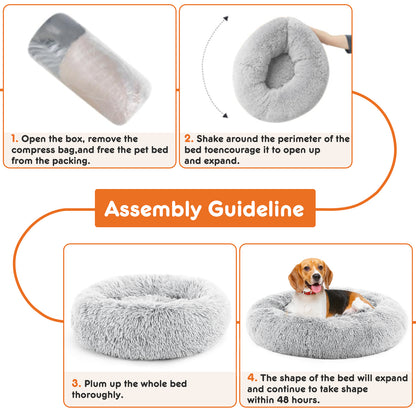 1. Open the box, remove the compress bag,and free the pet bed from the packing.

2. Shake around the perimeter of the bed toencourage it to open up and expand.

Assembly Guideline

3. Plum up the whole bed thoroughly.

4. The shape of the bed will expand and continue to take shape within 48 hours.